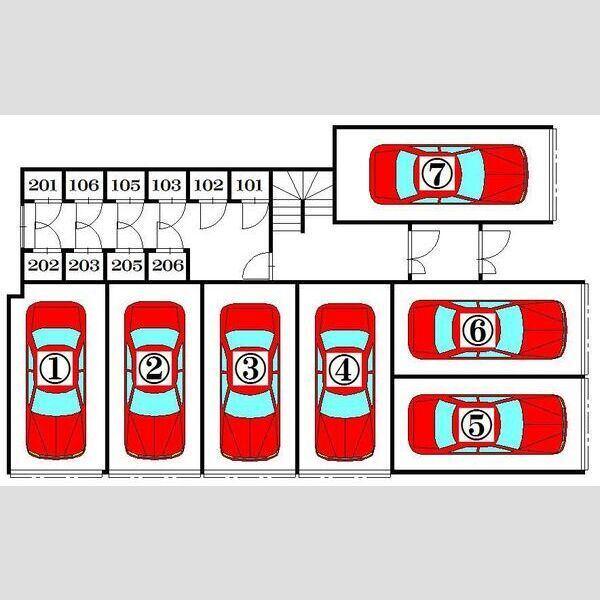 ⑦

201 106 105 103 102 101

202 203 205 206

① ② ③ ④ ⑥

⑤